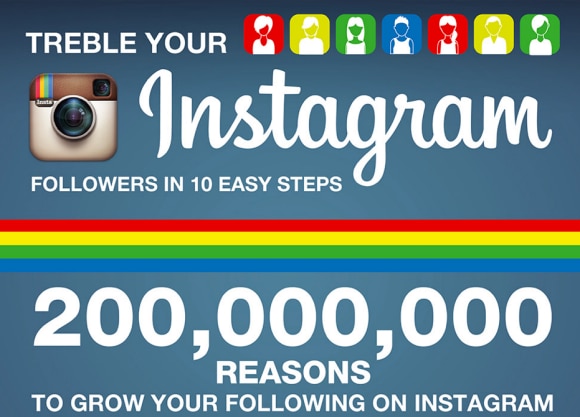 TREBLE YOUR

Insta

Instagram

FOLLOWERS IN 10 EASY STEPS

200,000,000

REASONS

TO GROW YOUR FOLLOWING ON INSTAGRAM